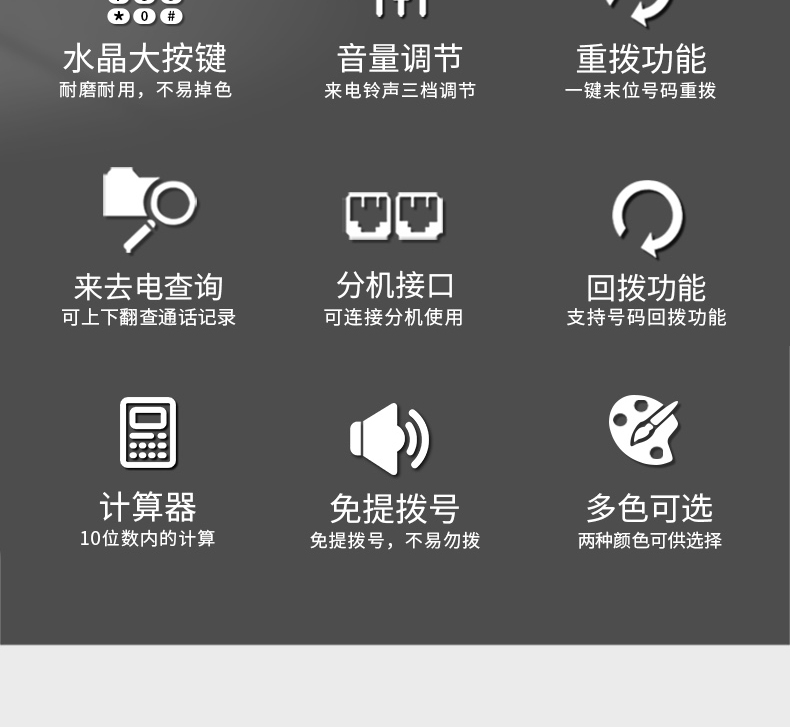 水晶大按键
耐磨耐用，不易掉色

音量调节
来电铃声三档调节

重拨功能
一键末位号码重拨

来去电查询
可上下翻查通话记录

分机接口
可连接分机使用

回拨功能
支持号码回拨功能

计算器
10位数内的计算

免提拨号
免提拨号，不易勿拨

多色可选
两种颜色可供选择